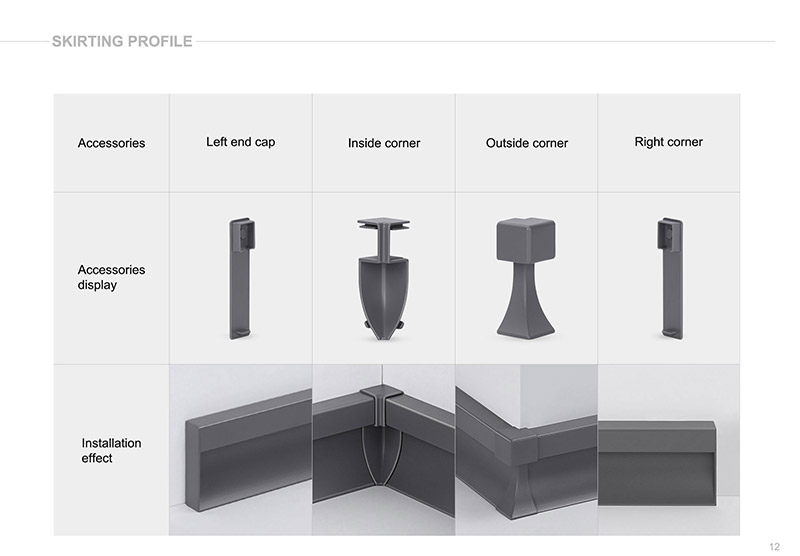 SKIRTING PROFILE

| Accessories | Left end cap | Inside corner | Outside corner | Right corner |
|---|---|---|---|---|
| Accessories display | | | | |
| Installation effect | | | | |

12