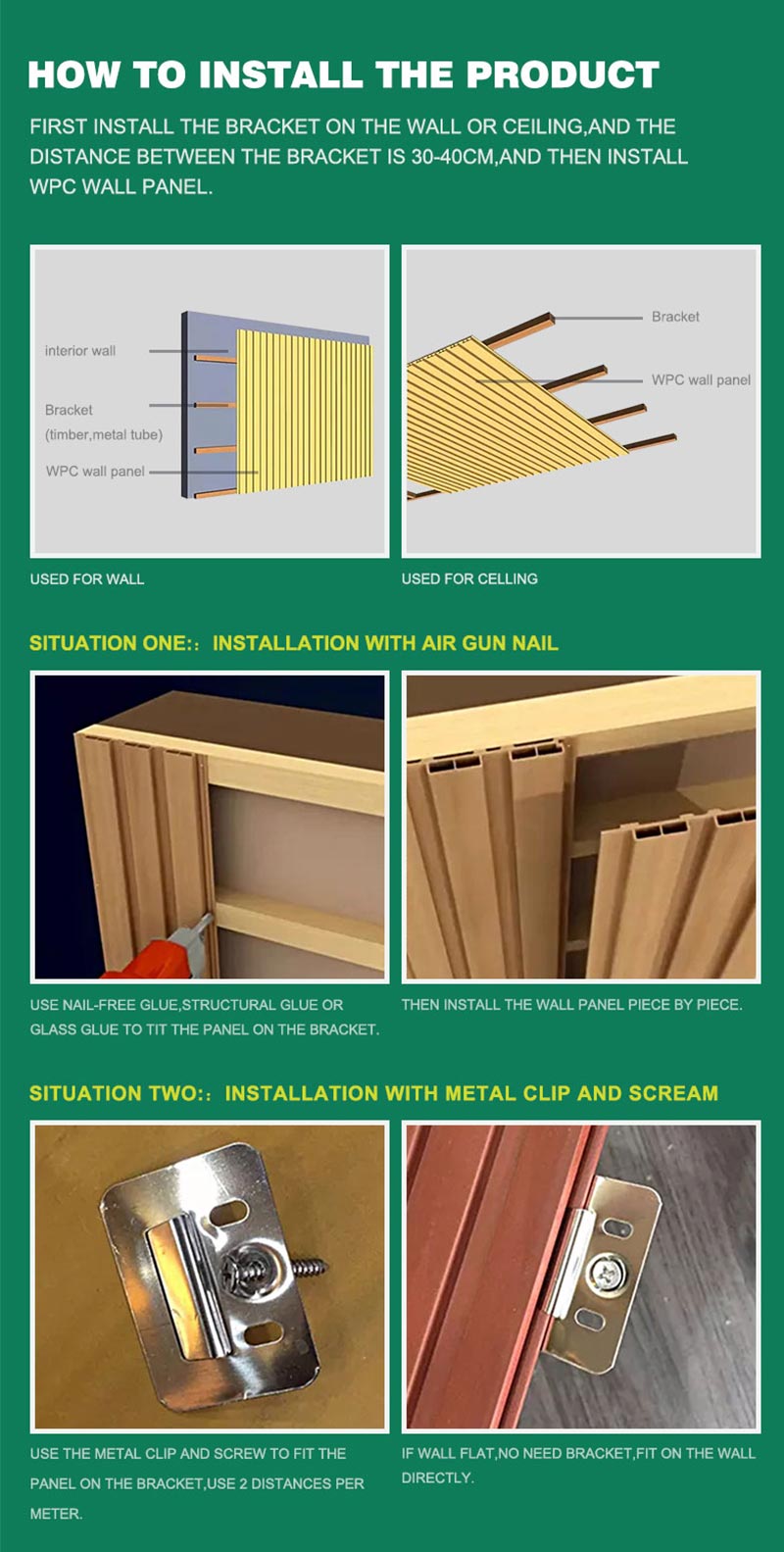 HOW TO INSTALL THE PRODUCT

FIRST INSTALL THE BRACKET ON THE WALL OR CEILING,AND THE DISTANCE BETWEEN THE BRACKET IS 30-40CM,AND THEN INSTALL WPC WALL PANEL.

interior wall

Bracket (timber,metal tube)

WPC wall panel

Bracket

WPC wall panel

USED FOR WALL

USED FOR CELLING

SITUATION ONE:: INSTALLATION WITH AIR GUN NAIL

USE NAIL-FREE GLUE,STRUCTURAL GLUE OR GLASS GLUE TO TIT THE PANEL ON THE BRACKET.

THEN INSTALL THE WALL PANEL PIECE BY PIECE.

SITUATION TWO:: INSTALLATION WITH METAL CLIP AND SCREAM

USE THE METAL CLIP AND SCREW TO FIT THE PANEL ON THE BRACKET,USE 2 DISTANCES PER METER.

IF WALL FLAT,NO NEED BRACKET,FIT ON THE WALL DIRECTLY.