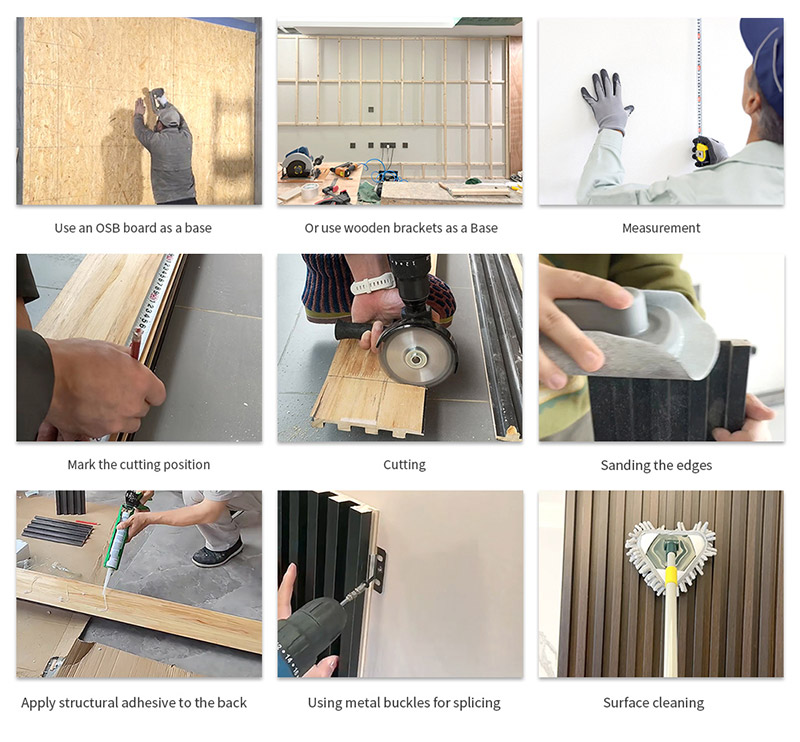 Use an OSB board as a base

Or use wooden brackets as a Base

Measurement

Mark the cutting position

Cutting

Sanding the edges

Apply structural adhesive to the back

Using metal buckles for splicing

Surface cleaning