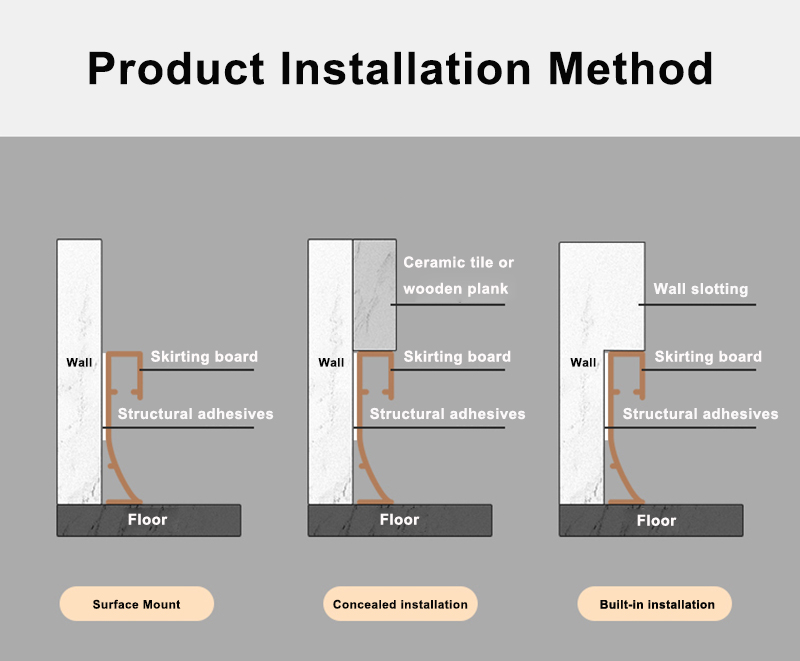 Product Installation Method

Wall
Skirting board
Structural adhesives
Floor
Surface Mount

Ceramic tile or wooden plank
Wall
Skirting board
Structural adhesives
Floor
Concealed installation

Wall slotting
Wall
Skirting board
Structural adhesives
Floor
Built-in installation