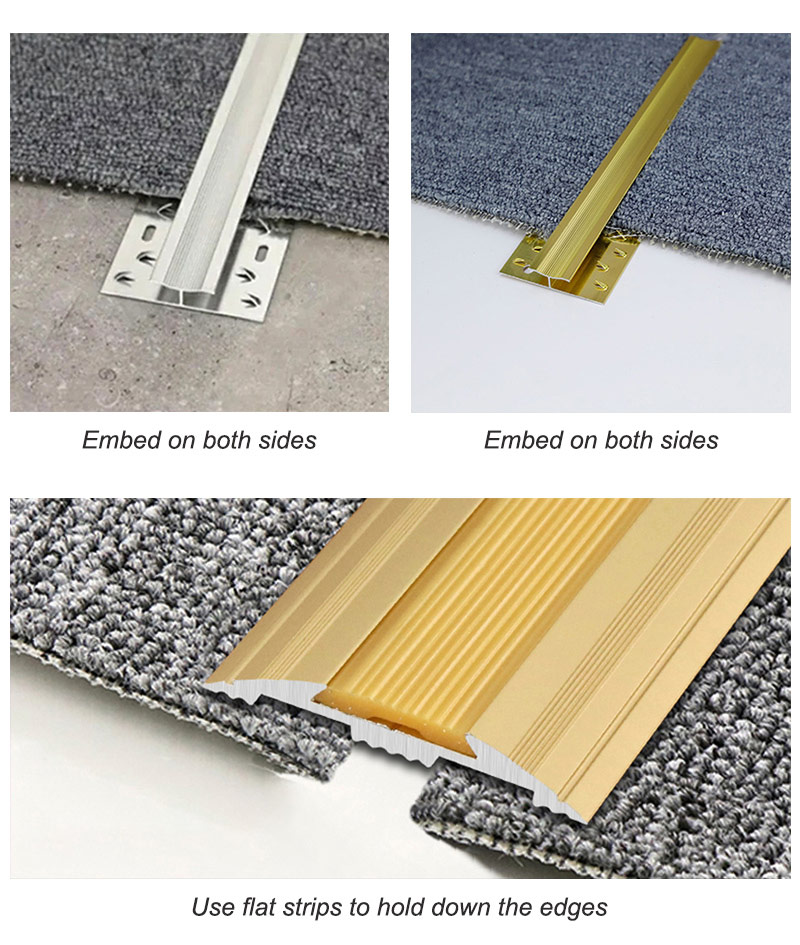 Embed on both sides

Embed on both sides

Use flat strips to hold down the edges