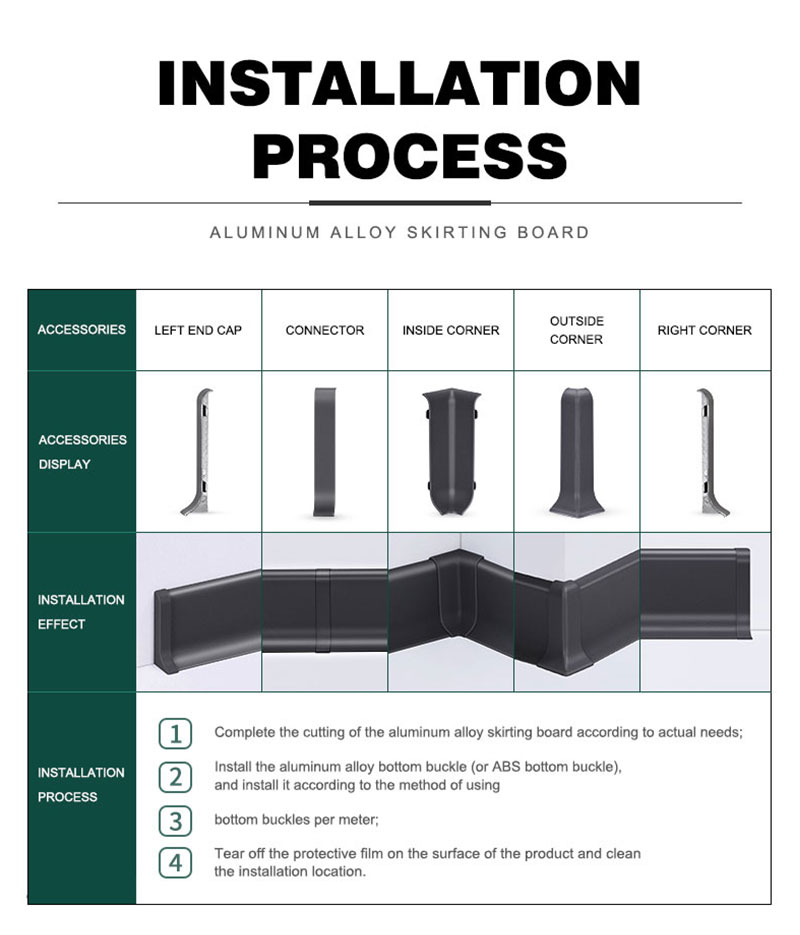 INSTALLATION PROCESS

ALUMINUM ALLOY SKIRTING BOARD

| ACCESSORIES | LEFT END CAP | CONNECTOR | INSIDE CORNER | OUTSIDE CORNER | RIGHT CORNER |
|---|---|---|---|---|---|
| ACCESSORIES DISPLAY | | | | | |
| INSTALLATION EFFECT | | | | | |

INSTALLATION PROCESS

1 Complete the cutting of the aluminum alloy skirting board according to actual needs;

2 Install the aluminum alloy bottom buckle (or ABS bottom buckle), and install it according to the method of using

3 bottom buckles per meter;

4 Tear off the protective film on the surface of the product and clean the installation location.